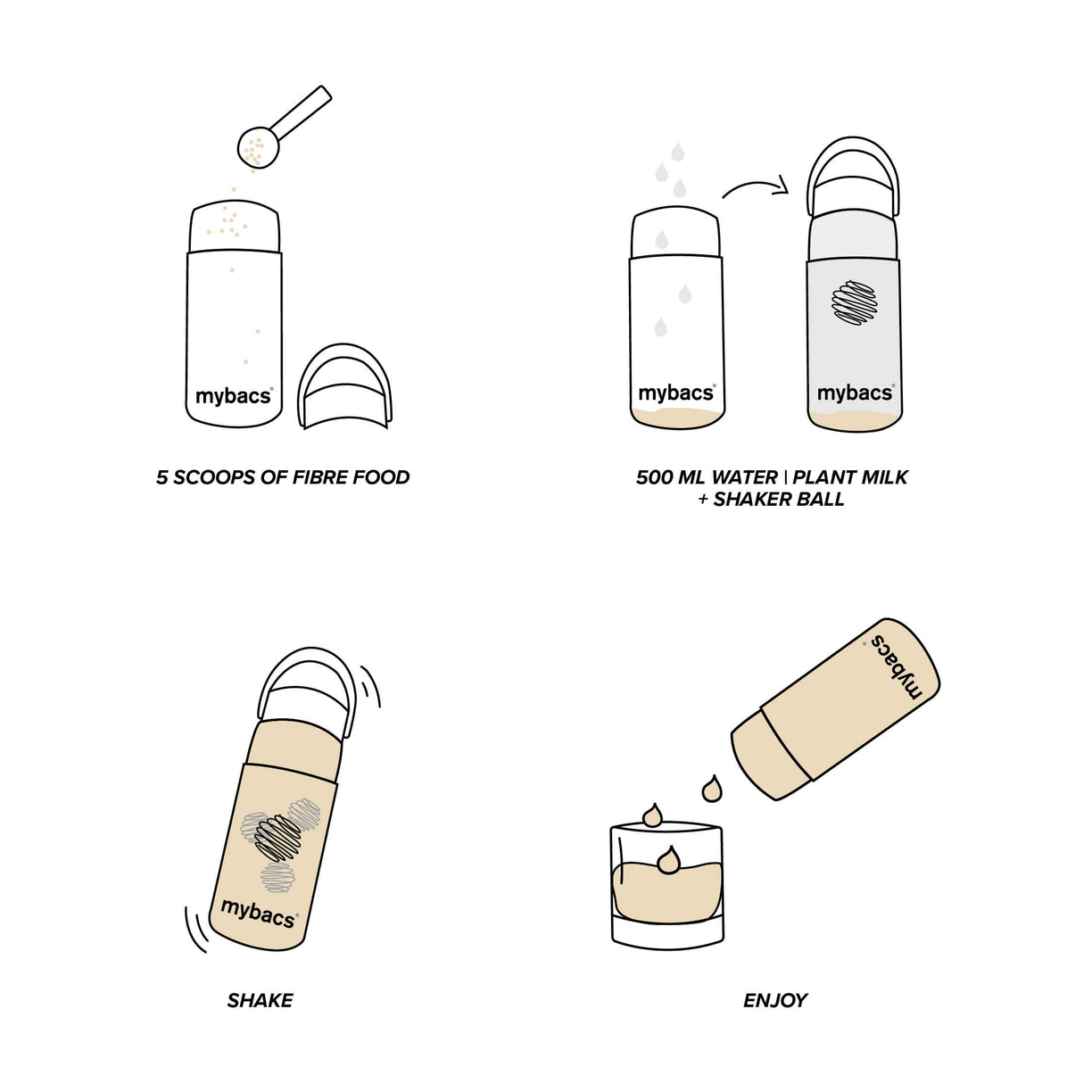 mybacs®

5 SCOOPS OF FIBRE FOOD

mybacs®

mybacs®

500 ML WATER | PLANT MILK + SHAKER BALL

mybacs®

SHAKE

mybacs®

ENJOY